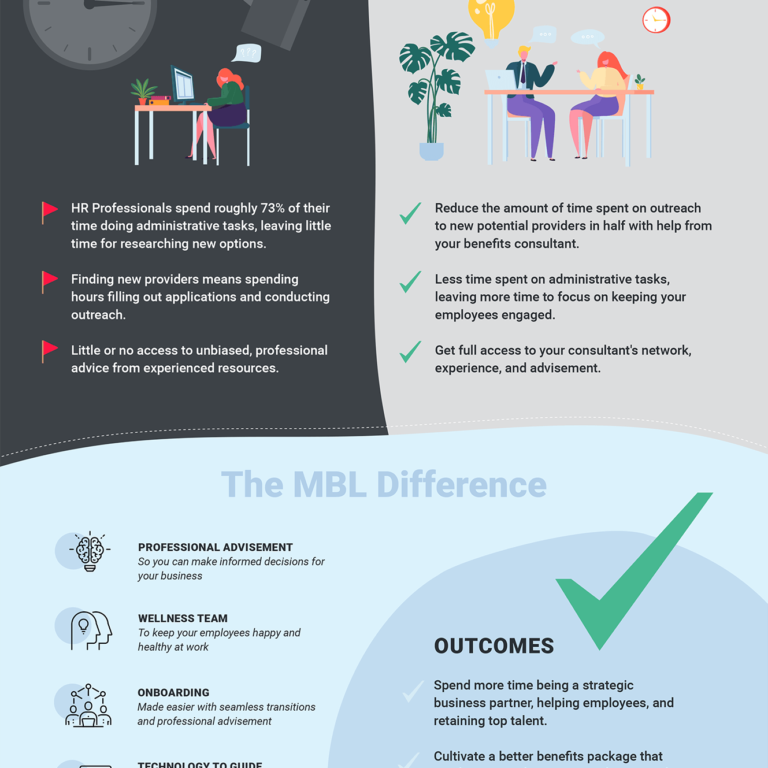 HR Professionals spend roughly 73% of their time doing administrative tasks, leaving little time for researching new options.

Finding new providers means spending hours filling out applications and conducting outreach.

Little or no access to unbiased, professional advice from experienced resources.

Reduce the amount of time spent on outreach to new potential providers in half with help from your benefits consultant.

Less time spent on administrative tasks, leaving more time to focus on keeping your employees engaged.

Get full access to your consultant's network, experience, and advisement.

The MBL Difference

PROFESSIONAL ADVISEMENT
So you can make informed decisions for your business

WELLNESS TEAM
To keep your employees happy and healthy at work

ONBOARDING
Made easier with seamless transitions and professional advisement

TECHNOLOGY TO GUIDE

OUTCOMES

Spend more time being a strategic business partner, helping employees, and retaining top talent.

Cultivate a better benefits package that